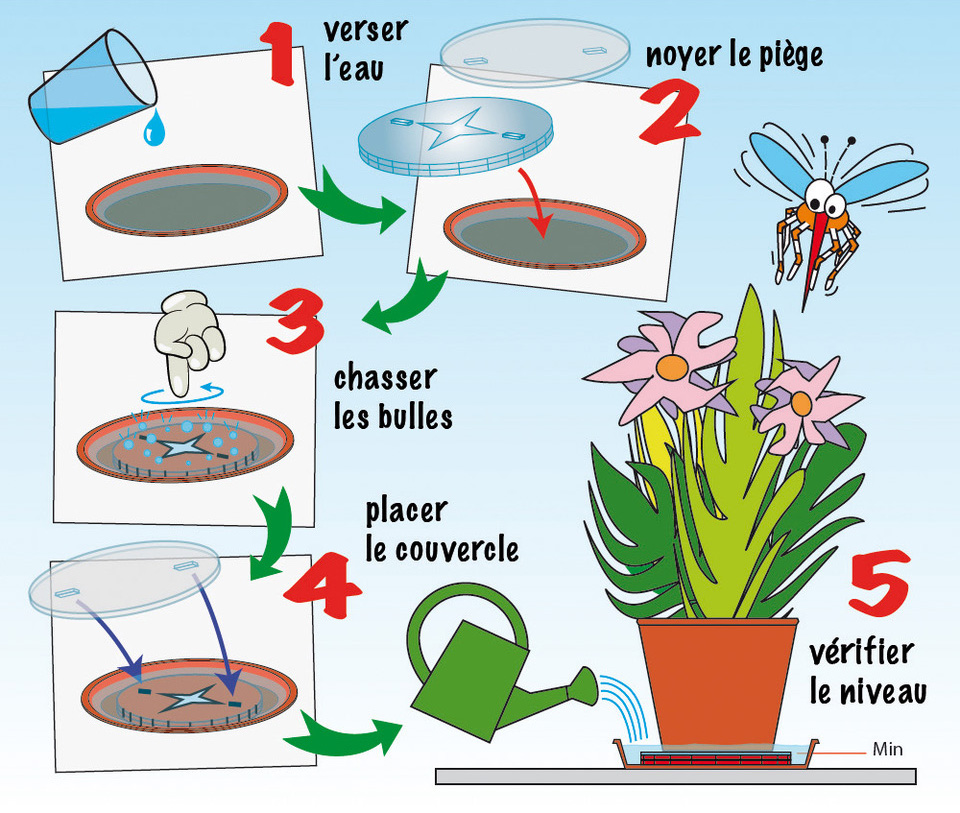 1 verser l'eau

noyer le piège 2

3 chasser les bulles

placer le couvercle

4

5

vérifier le niveau

Min